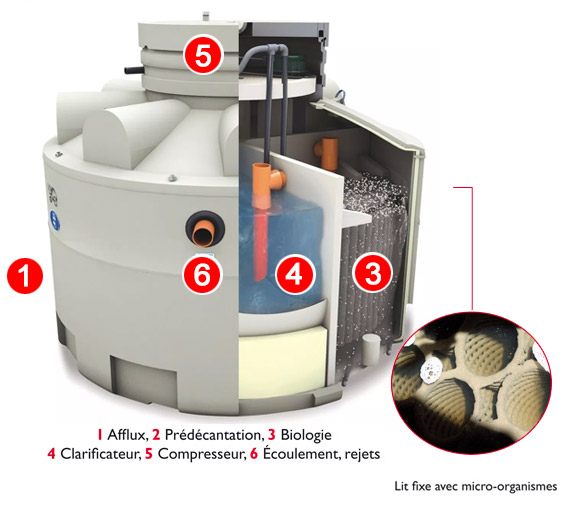 5

1

6

4

3

1 Afflux, 2 Prédécantation, 3 Biologie
4 Clarificateur, 5 Compresseur, 6 Écoulement, rejets

Lit fixe avec micro-organismes